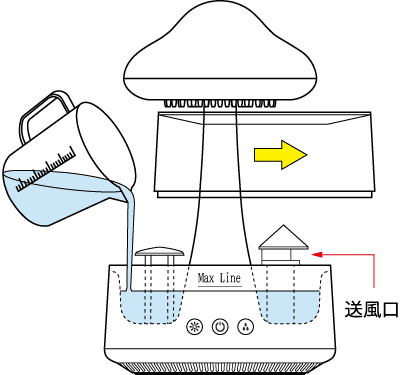 Max Line

送風口